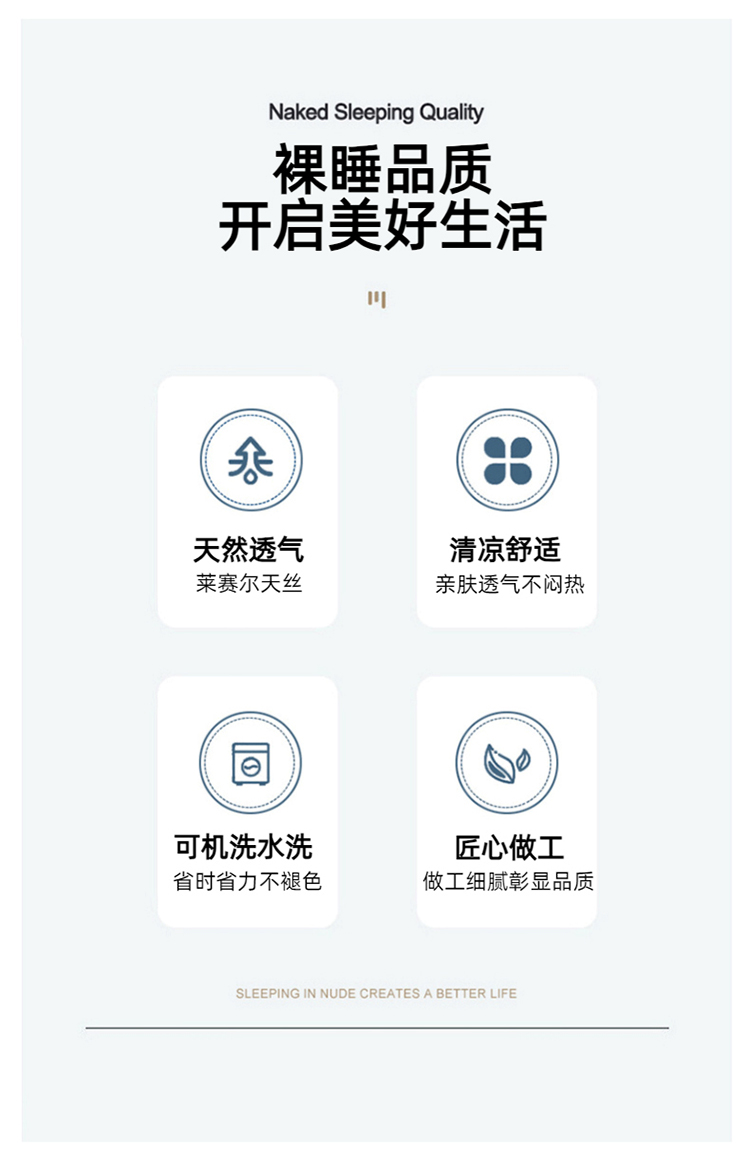 Naked Sleeping Quality

裸睡品质
开启美好生活

天然透气
莱赛尔天丝

清凉舒适
亲肤透气不闷热

可机洗水洗
省时省力不褪色

匠心做工
做工细腻彰显品质

SLEEPING IN NUDE CREATES A BETTER LIFE